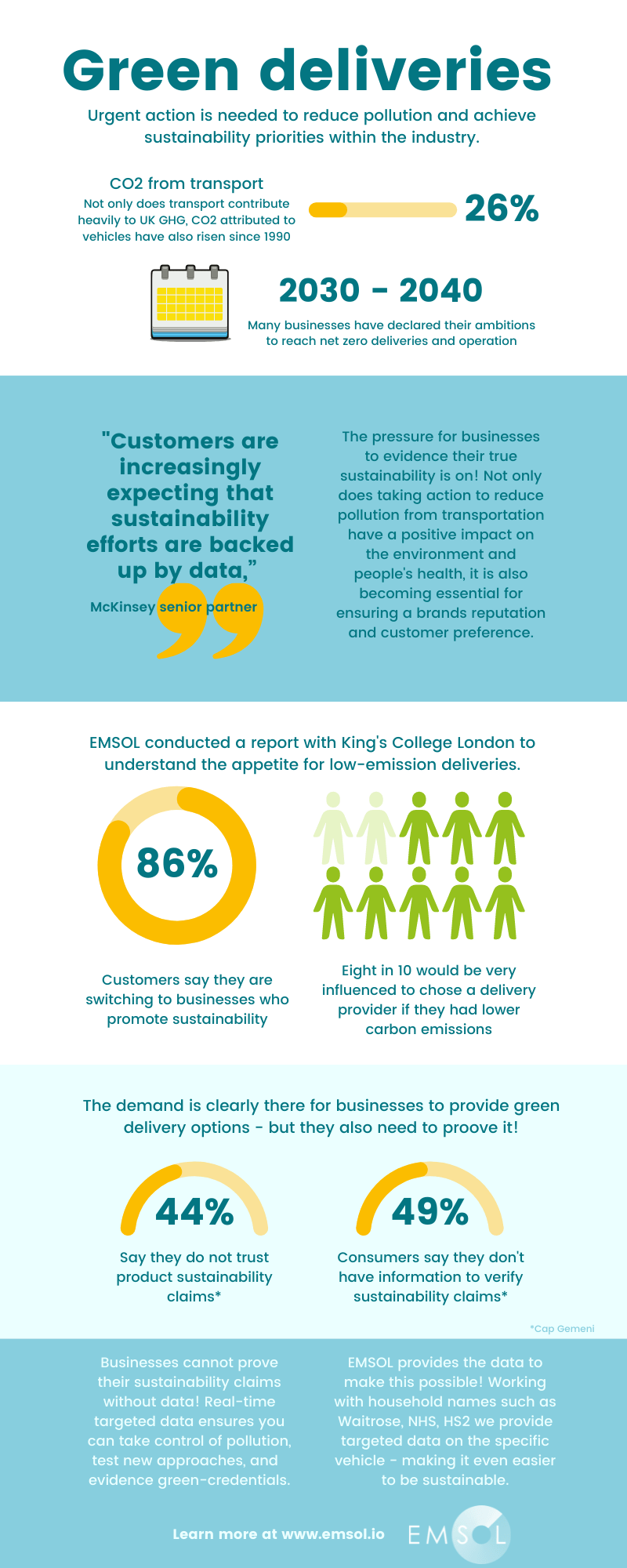 Green deliveries

Urgent action is needed to reduce pollution and achieve sustainability priorities within the industry.

CO2 from transport
Not only does transport contribute heavily to UK GHG, CO2 attributed to vehicles have also risen since 1990

26%

2030 - 2040
Many businesses have declared their ambitions to reach net zero deliveries and operation

"Customers are increasingly expecting that sustainability efforts are backed up by data,"
McKinsey senior partner

The pressure for businesses to evidence their true sustainability is on! Not only does taking action to reduce pollution from transportation have a positive impact on the environment and people's health, it is also becoming essential for ensuring a brands reputation and customer preference.

EMSOL conducted a report with King's College London to understand the appetite for low-emission deliveries.

86%

Customers say they are switching to businesses who promote sustainability

Eight in 10 would be very influenced to chose a delivery provider if they had lower carbon emissions

The demand is clearly there for businesses to provide green delivery options - but they also need to proove it!

44%
Say they do not trust product sustainability claims*

49%
Consumers say they don't have information to verify sustainability claims*

*Cap Gemeni

Businesses cannot prove their sustainability claims without data! Real-time targeted data ensures you can take control of pollution, test new approaches, and evidence green-credentials.

EMSOL provides the data to make this possible! Working with household names such as Waitrose, NHS, HS2 we provide targeted data on the specific vehicle - making it even easier to be sustainable.

Learn more at www.emsol.io

EMSOL